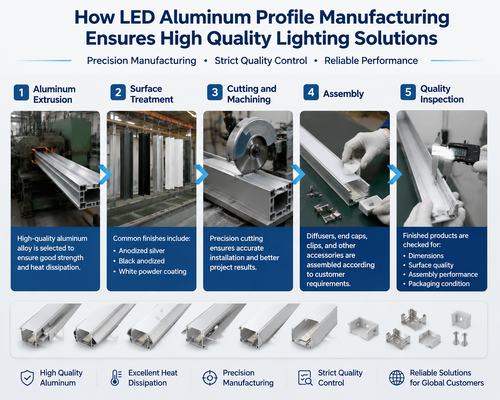 How LED Aluminum Profile Manufacturing Ensures High Quality Lighting Solutions

Precision Manufacturing • Strict Quality Control • Reliable Performance

1 Aluminum Extrusion

High-quality aluminum alloy is selected to ensure good strength and heat dissipation.

2 Surface Treatment

Common finishes include:
• Anodized silver
• Black anodized
• White powder coating

3 Cutting and Machining

Precision cutting ensures accurate installation and better project results.

4 Assembly

Diffusers, end caps, clips, and other accessories are assembled according to customer requirements.

5 Quality Inspection

Finished products are checked for:
• Dimensions
• Surface quality
• Assembly performance
• Packaging condition

High Quality Aluminum

Excellent Heat Dissipation

Precision Manufacturing

Strict Quality Control

Reliable Solutions for Global Customers